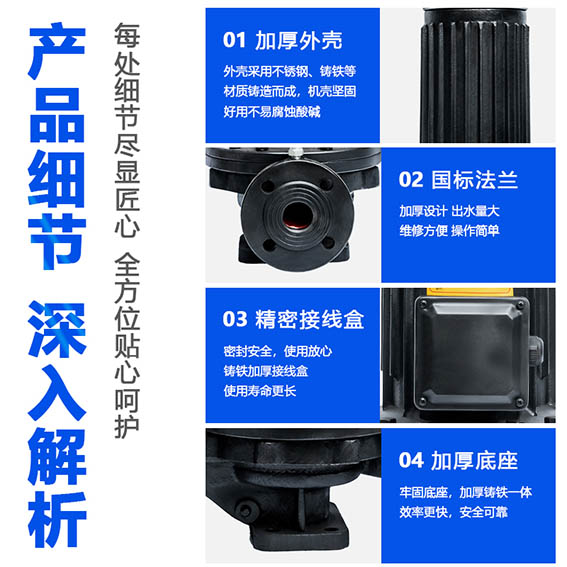 产品细节

深入解析

每处细节尽显匠心 全方位贴心呵护

01 加厚外壳

外壳采用不锈钢、铸铁等材质铸造而成，机壳坚固好用不易腐蚀酸碱

02 国标法兰

加厚设计 出水量大
维修方便 操作简单

03 精密接线盒

密封安全，使用放心
铸铁加厚接线盒
使用寿命更长

04 加厚底座

牢固底座，加厚铸铁一体
效率更快，安全可靠